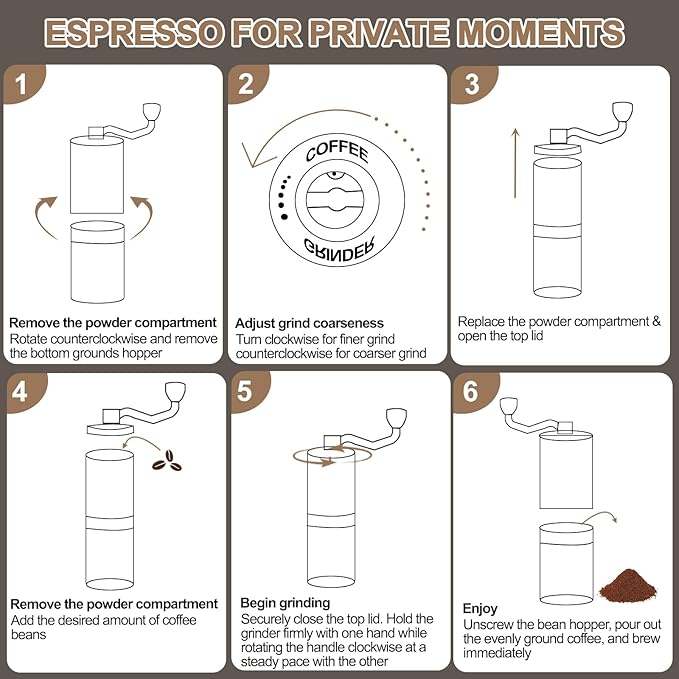 ESPRESSO FOR PRIVATE MOMENTS

1

Remove the powder compartment
Rotate counterclockwise and remove the bottom grounds hopper

2

COFFEE
GRINDER

Adjust grind coarseness
Turn clockwise for finer grind counterclockwise for coarser grind

3

Replace the powder compartment & open the top lid

4

Remove the powder compartment
Add the desired amount of coffee beans

5

Begin grinding
Securely close the top lid. Hold the grinder firmly with one hand while rotating the handle clockwise at a steady pace with the other

6

Enjoy
Unscrew the bean hopper, pour out the evenly ground coffee, and brew immediately