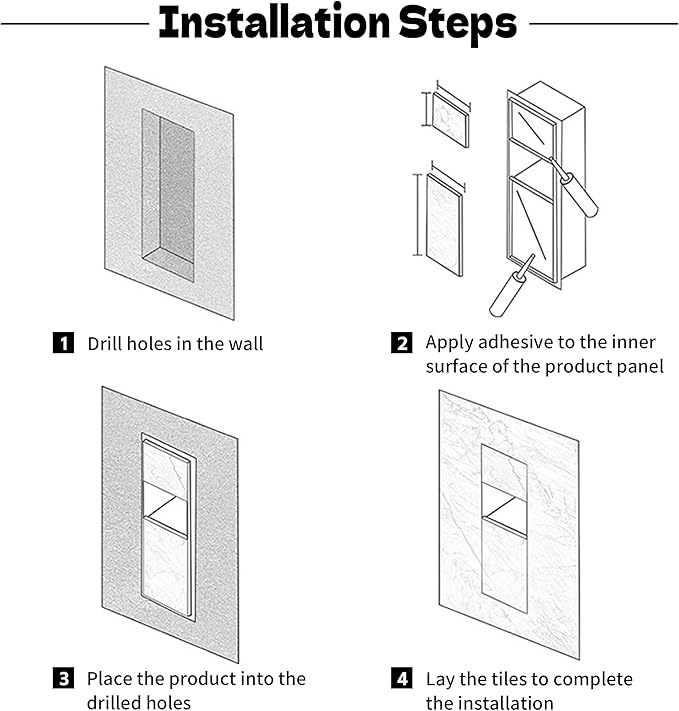 Installation Steps

1 Drill holes in the wall

2 Apply adhesive to the inner surface of the product panel

3 Place the product into the drilled holes

4 Lay the tiles to complete the installation