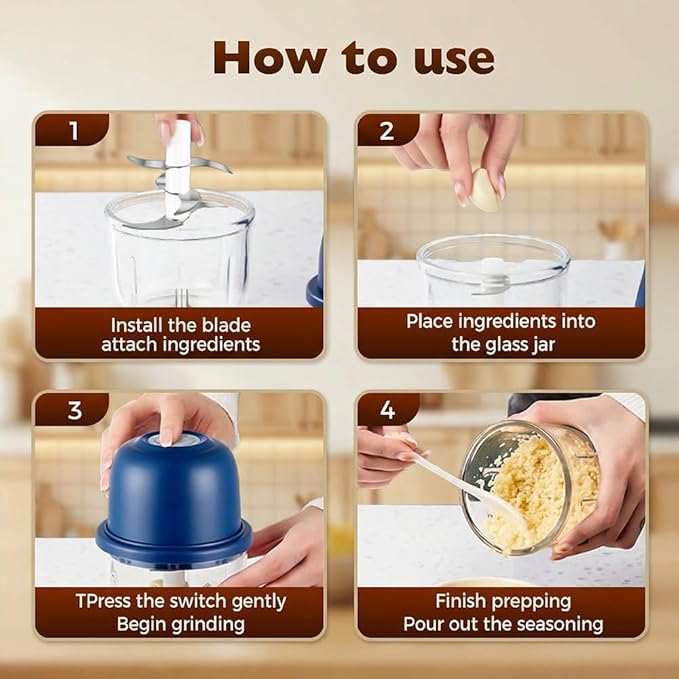 How to use

1

Install the blade attach ingredients

2

Place ingredients into the glass jar

3

TPress the switch gently Begin grinding

4

Finish prepping Pour out the seasoning