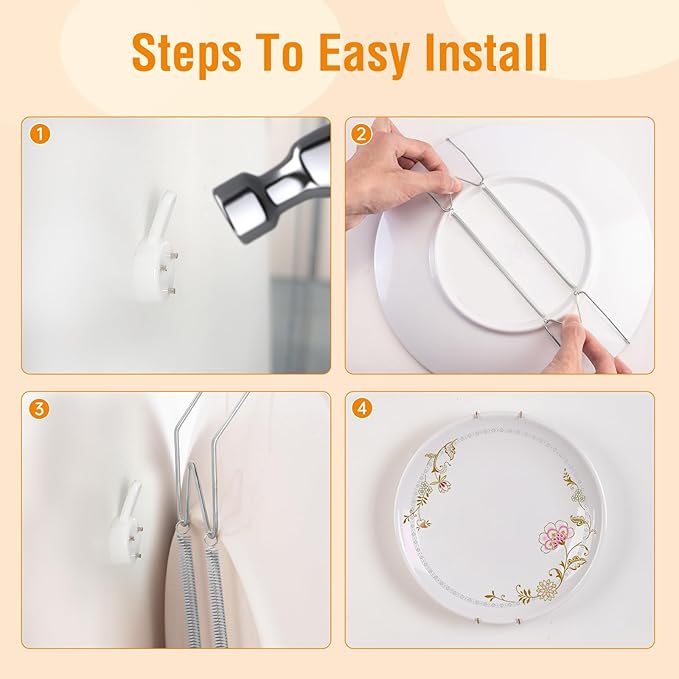 Steps To Easy Install

1

2

3

4