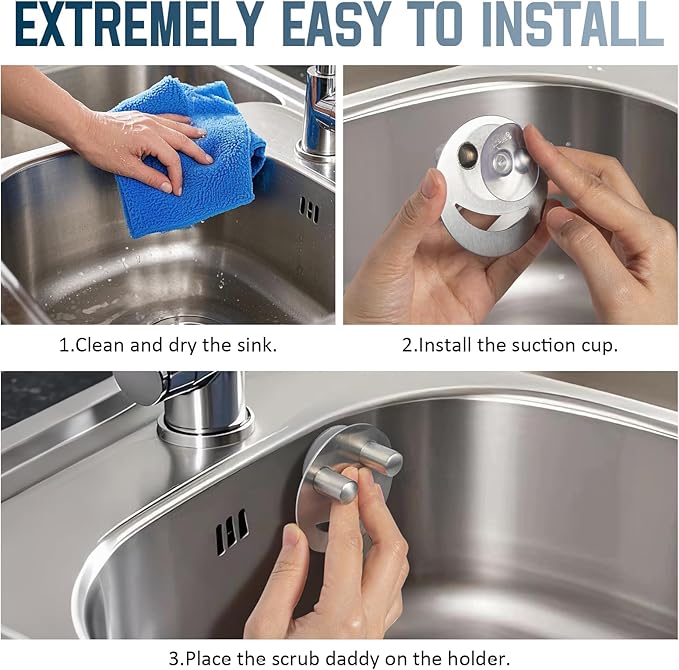 EXTREMELY EASY TO INSTALL

1.Clean and dry the sink.

2.Install the suction cup.

3.Place the scrub daddy on the holder.