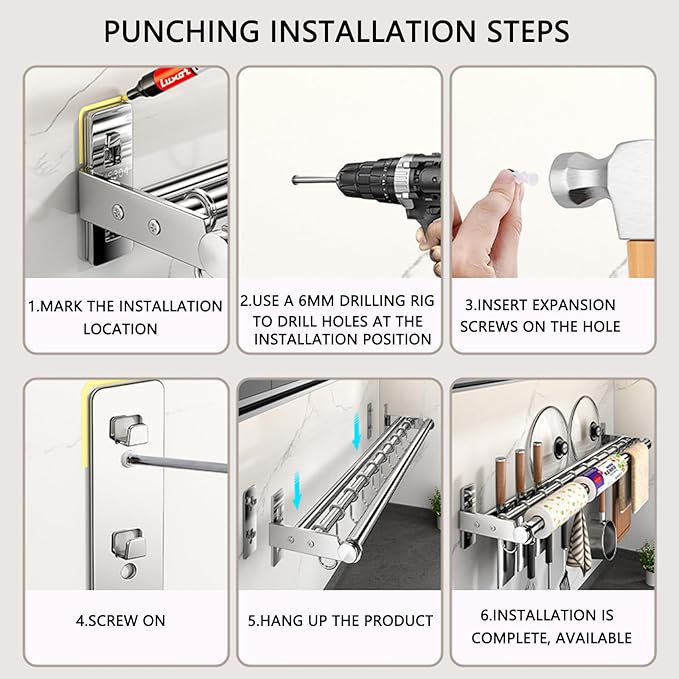 PUNCHING INSTALLATION STEPS

Luxor

1.MARK THE INSTALLATION LOCATION

2.USE A 6MM DRILLING RIG TO DRILL HOLES AT THE INSTALLATION POSITION

3.INSERT EXPANSION SCREWS ON THE HOLE

4.SCREW ON

5.HANG UP THE PRODUCT

6.INSTALLATION IS COMPLETE, AVAILABLE